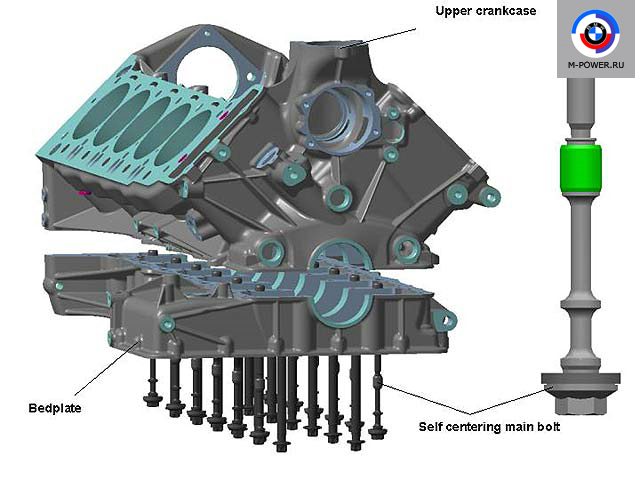 Upper crankcase

M-POWER.RU

Bedplate

Self centering main bolt